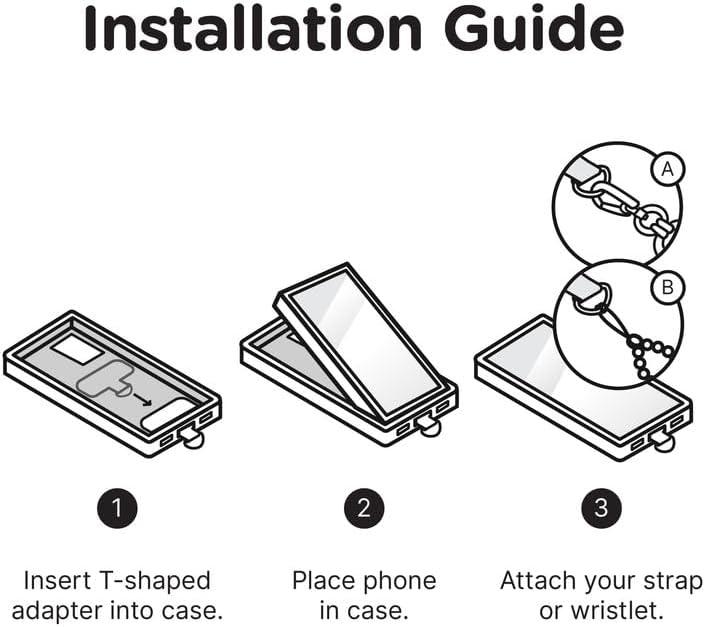 Installation Guide

A

B

1

Insert T-shaped adapter into case.

2

Place phone in case.

3

Attach your strap or wristlet.